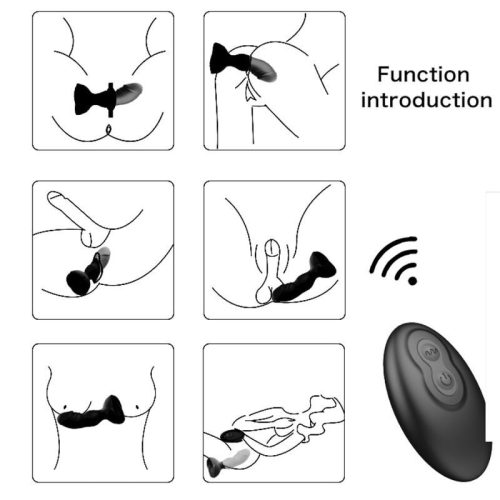 Function introduction