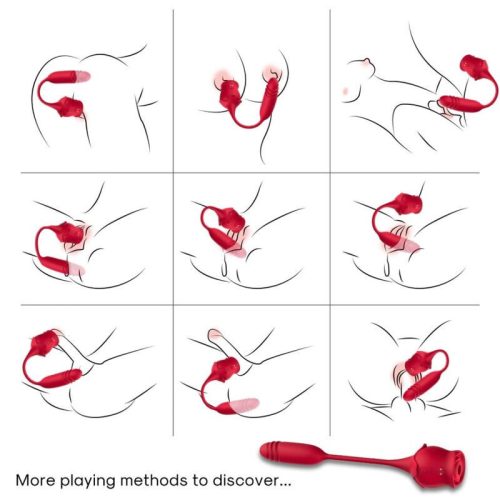 More playing methods to discover...