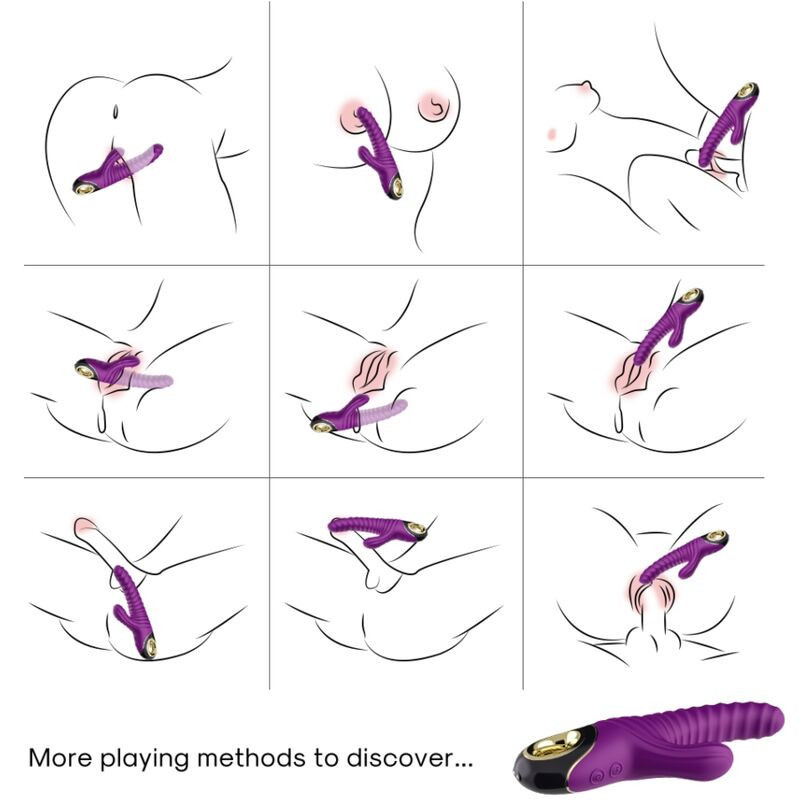 More playing methods to discover...